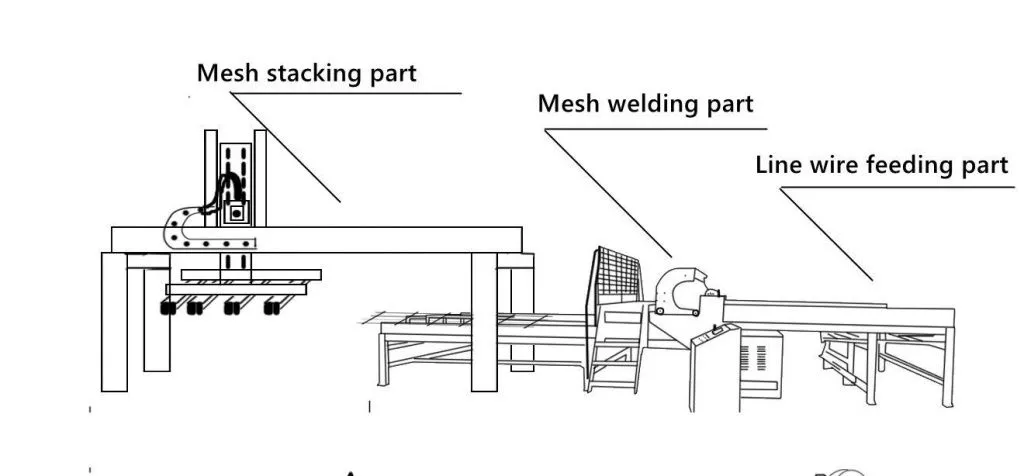 Mesh stacking part

Mesh welding part

Line wire feeding part