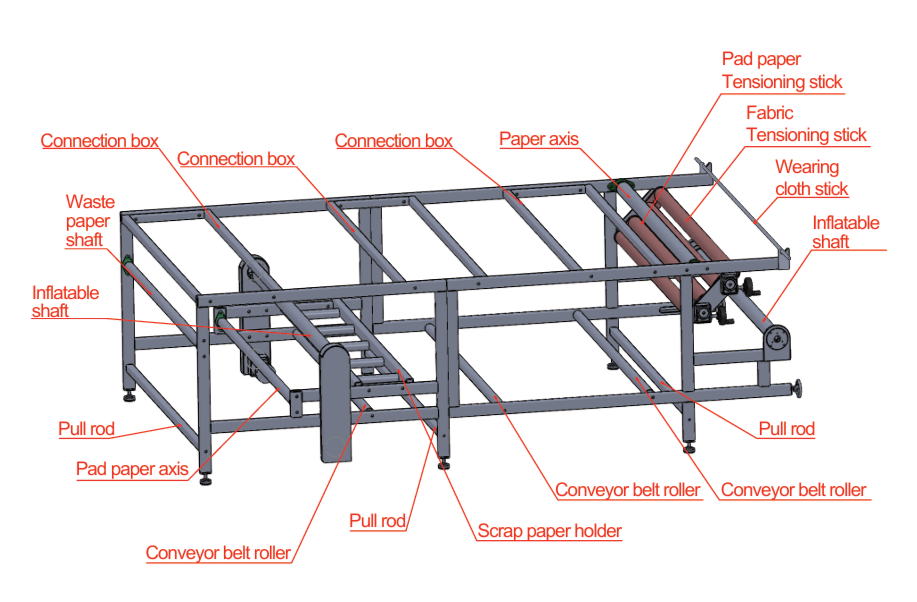 Pad paper
Tensioning stick

Fabric
Tensioning stick

Connection box

Connection box

Connection box

Paper axis

Wearing
cloth stick

Waste
paper
shaft

Inflatable
shaft

Inflatable
shaft

Pull rod

Pull rod

Pad paper axis

Conveyor belt roller

Conveyor belt roller

Pull rod

Scrap paper holder

Conveyor belt roller