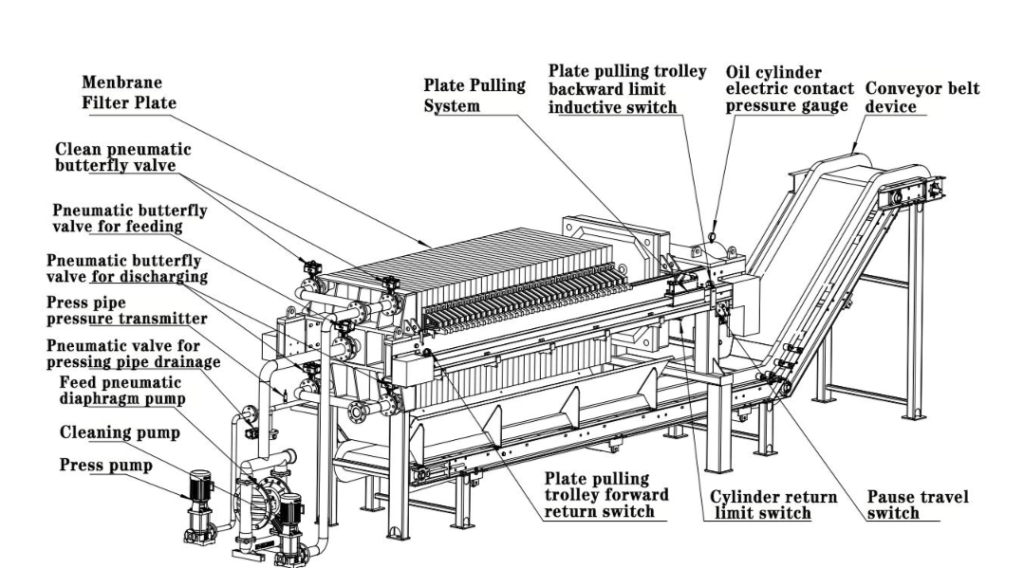 Menbrane Filter Plate

Clean pneumatic butterfly valve

Pneumatic butterfly valve for feeding

Pneumatic butterfly valve for discharging

Press pipe pressure transmitter

Pneumatic valve for pressing pipe drainage

Feed pneumatic diaphragm pump

Cleaning pump

Press pump

Plate Pulling System

Plate pulling trolley backward limit inductive switch

Oil cylinder electric contact pressure gauge

Conveyor belt device

Plate pulling trolley forward return switch

Cylinder return limit switch

Pause travel switch