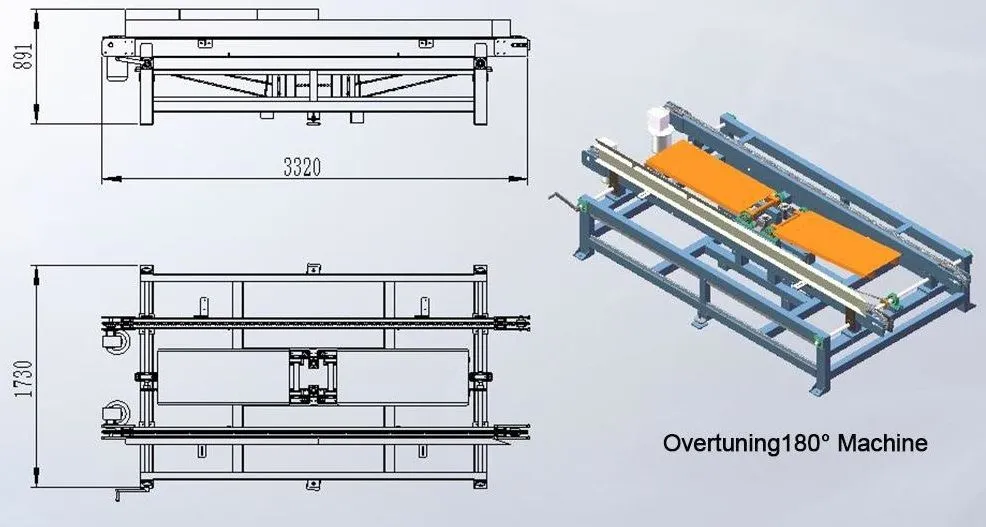 891

3320

1730

Overtuning180° Machine